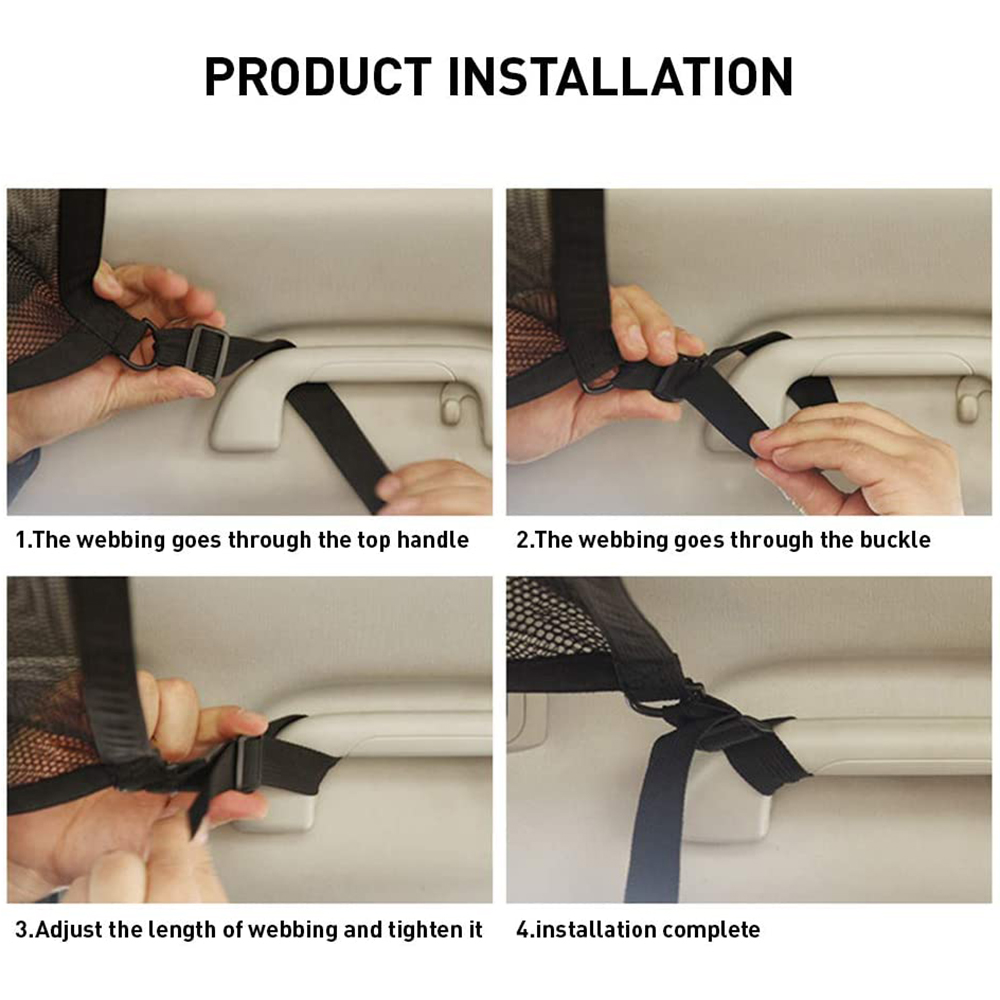 PRODUCT INSTALLATION

1.The webbing goes through the top handle

2.The webbing goes through the buckle

3.Adjust the length of webbing and tighten it

4.installation complete