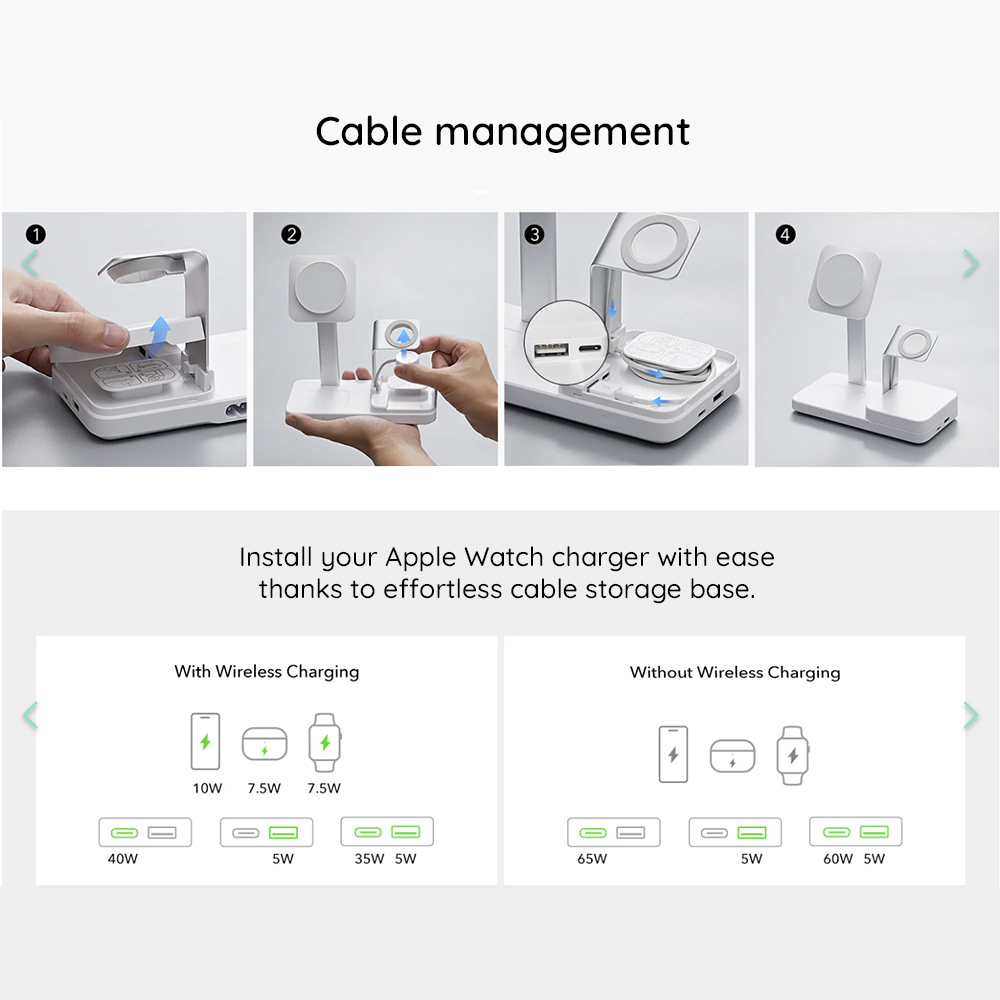 Cable management

1

2

3

4

Install your Apple Watch charger with ease thanks to effortless cable storage base.

With Wireless Charging

10W 7.5W 7.5W

40W

5W

35W 5W

Without Wireless Charging

65W

5W

60W 5W