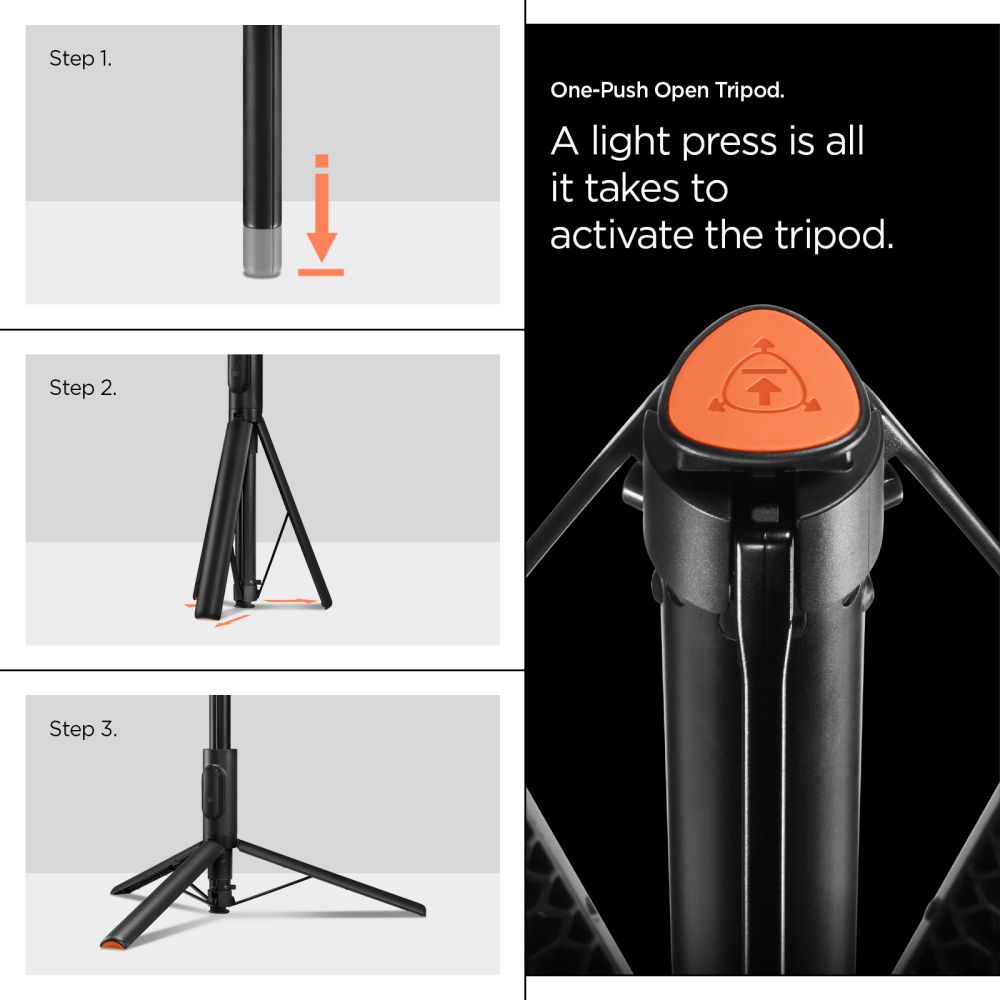 Step 1.

Step 2.

Step 3.

One-Push Open Tripod.

A light press is all it takes to activate the tripod.