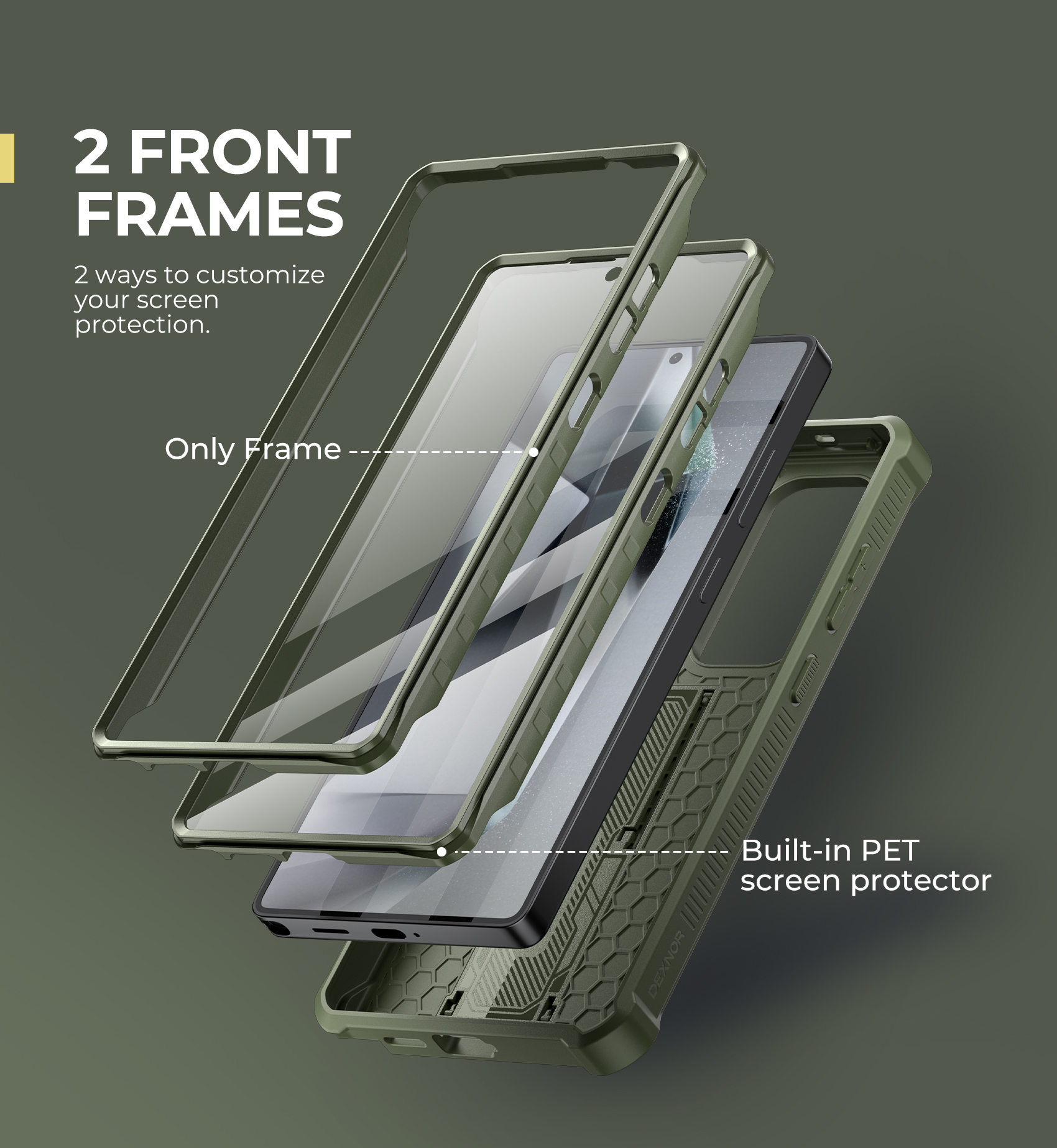 2 FRONT FRAMES

2 ways to customize your screen protection.

Only Frame

Built-in PET screen protector

DEXNOR