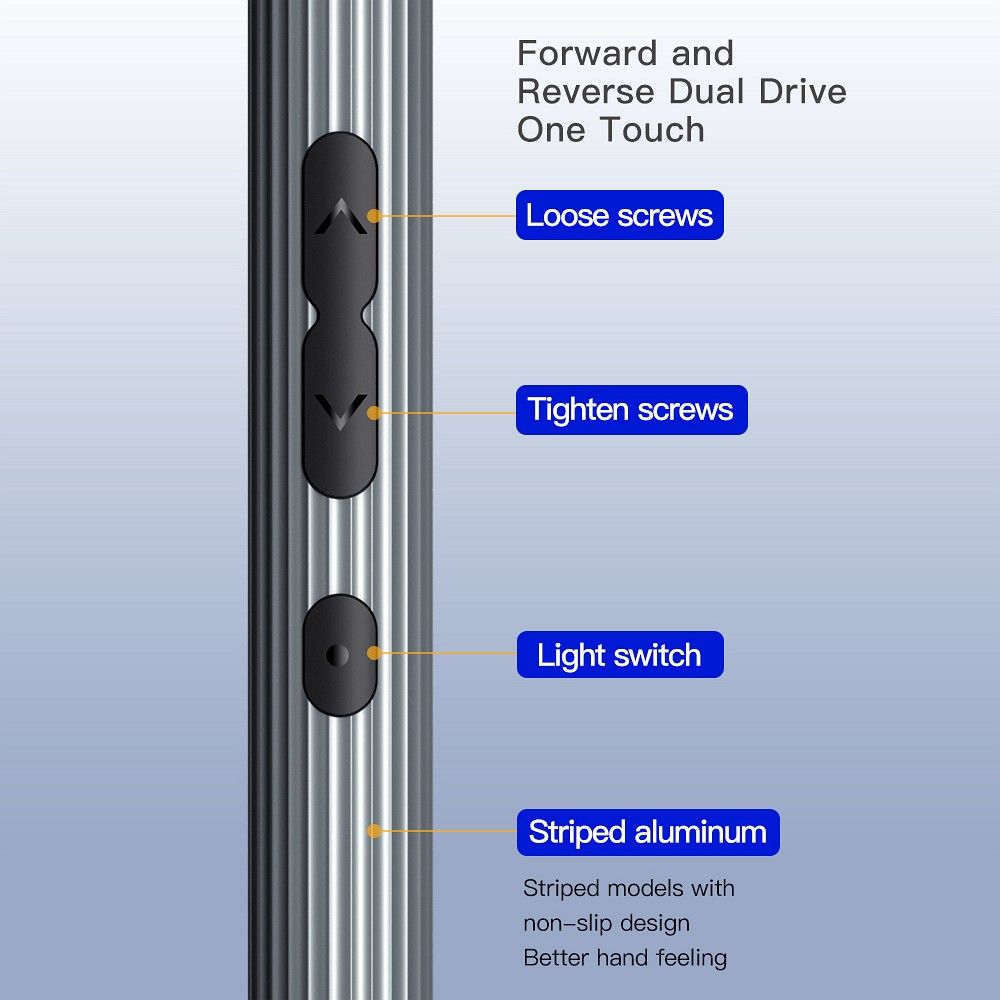 Forward and Reverse Dual Drive One Touch

Loose screws

Tighten screws

Light switch

Striped aluminum

Striped models with non-slip design
Better hand feeling